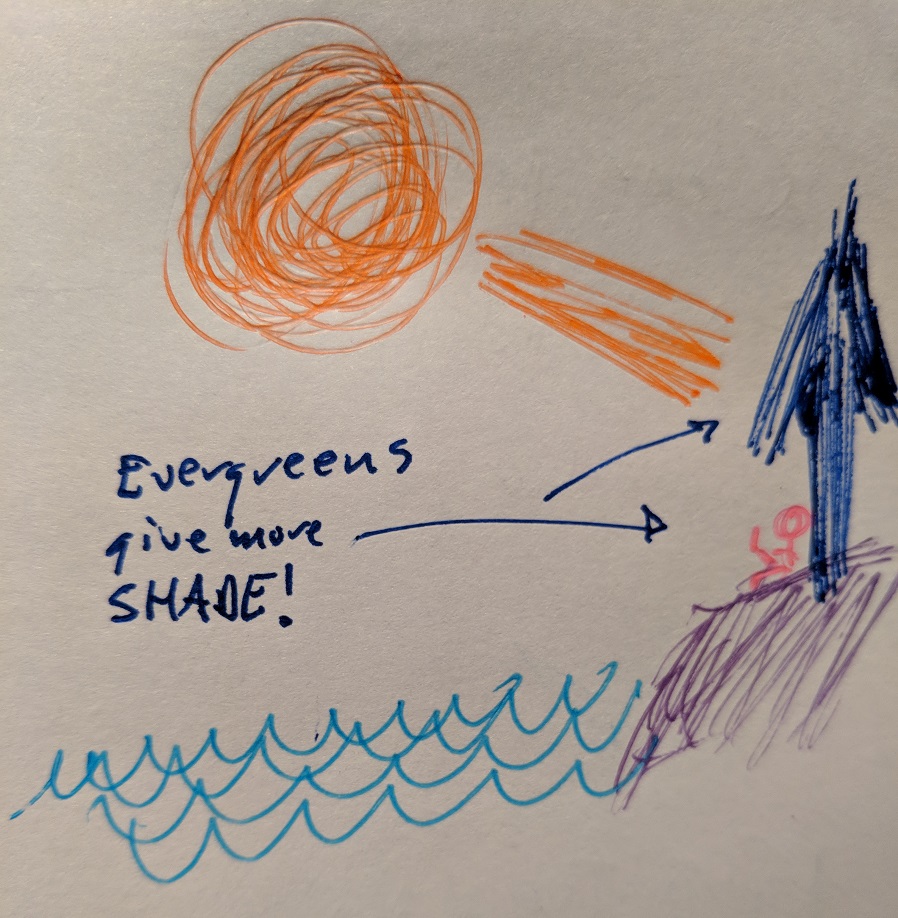 Evergreens give more SHADE!